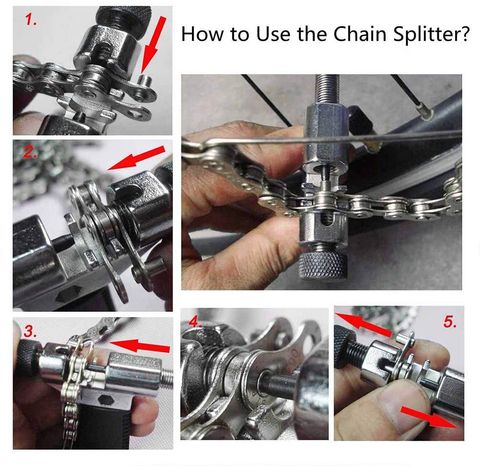 1.

How to Use the Chain Splitter?

2.

3.

4.

5.